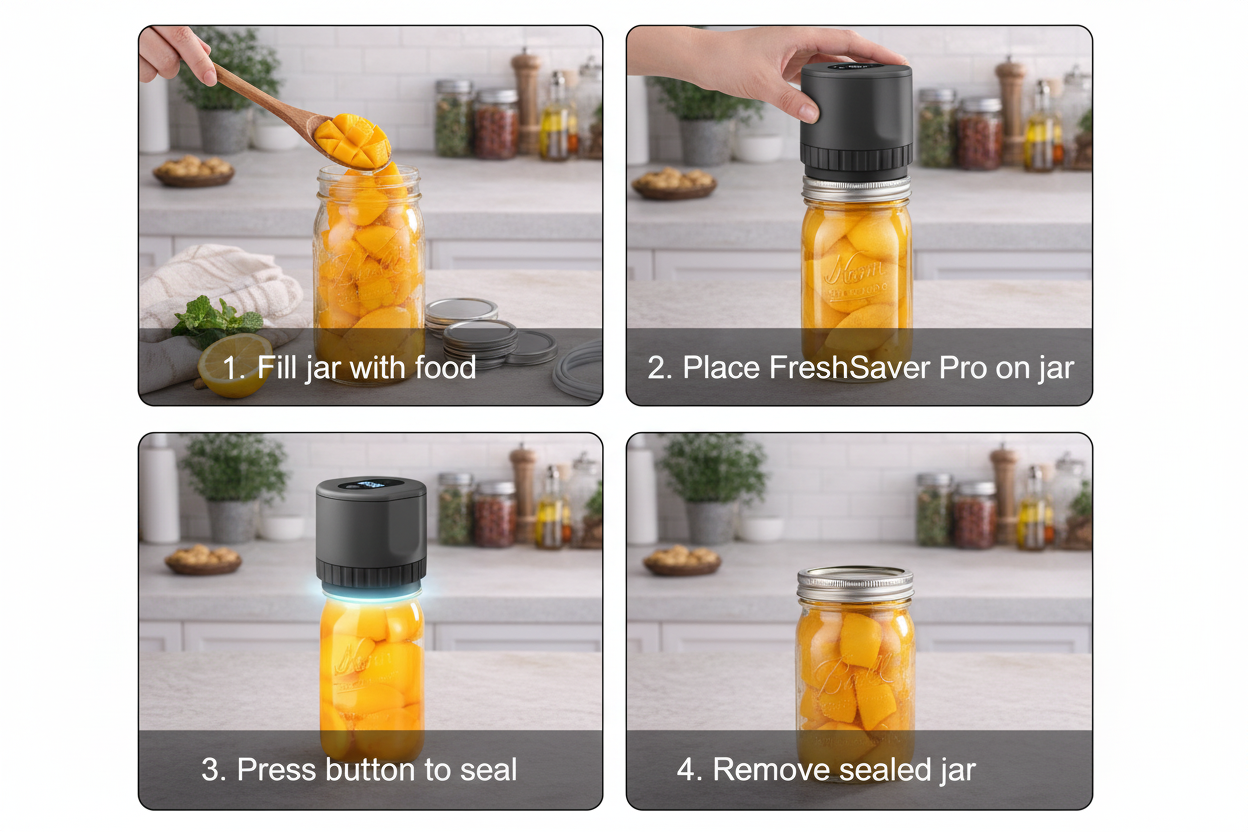 1. Fill jar with food

2. Place FreshSaver Pro on jar

3. Press button to seal

4. Remove sealed jar